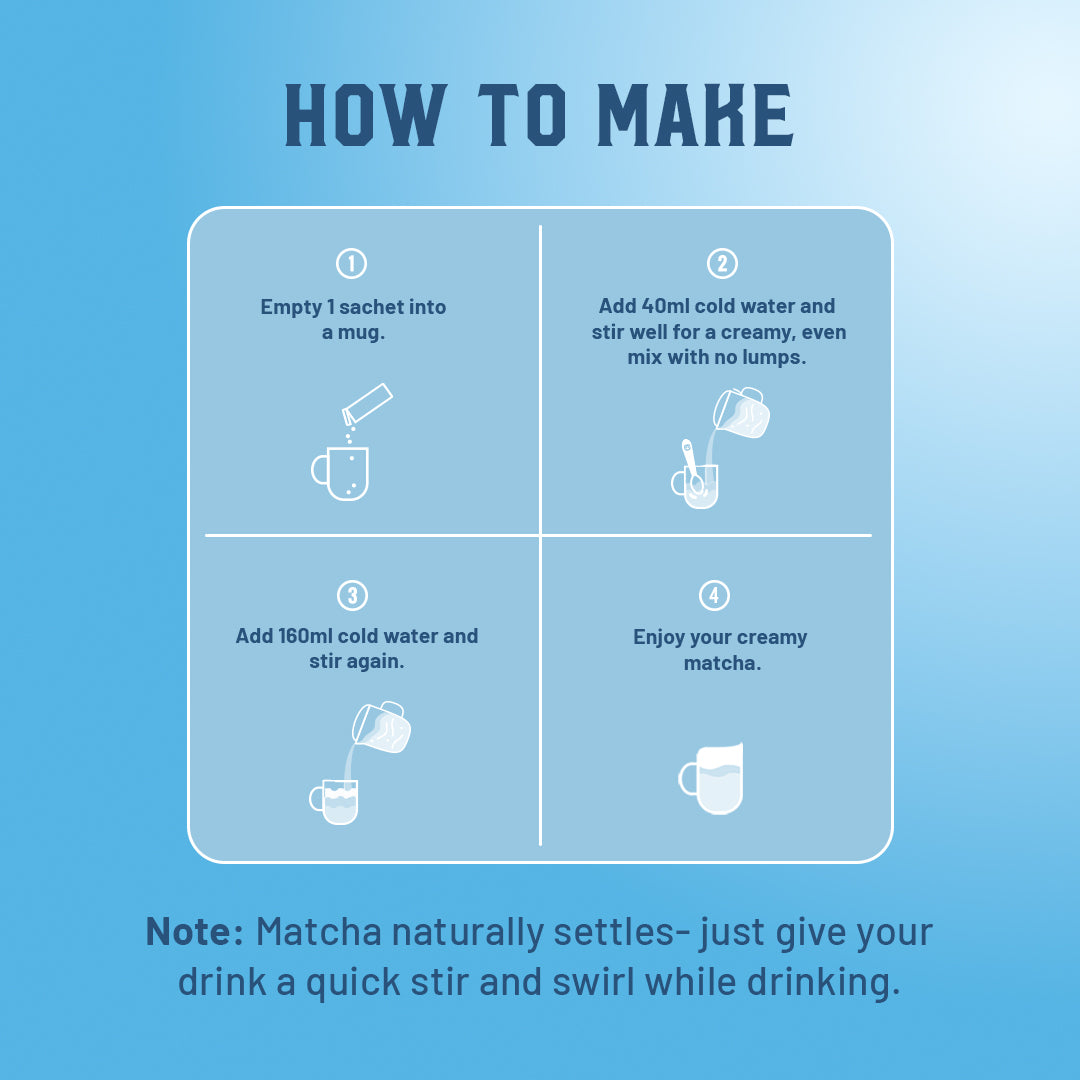 HOW TO MAKE

1
Empty 1 sachet into a mug.

2
Add 40ml cold water and stir well for a creamy, even mix with no lumps.

3
Add 160ml cold water and stir again.

4
Enjoy your creamy matcha.

Note: Matcha naturally settles- just give your drink a quick stir and swirl while drinking.