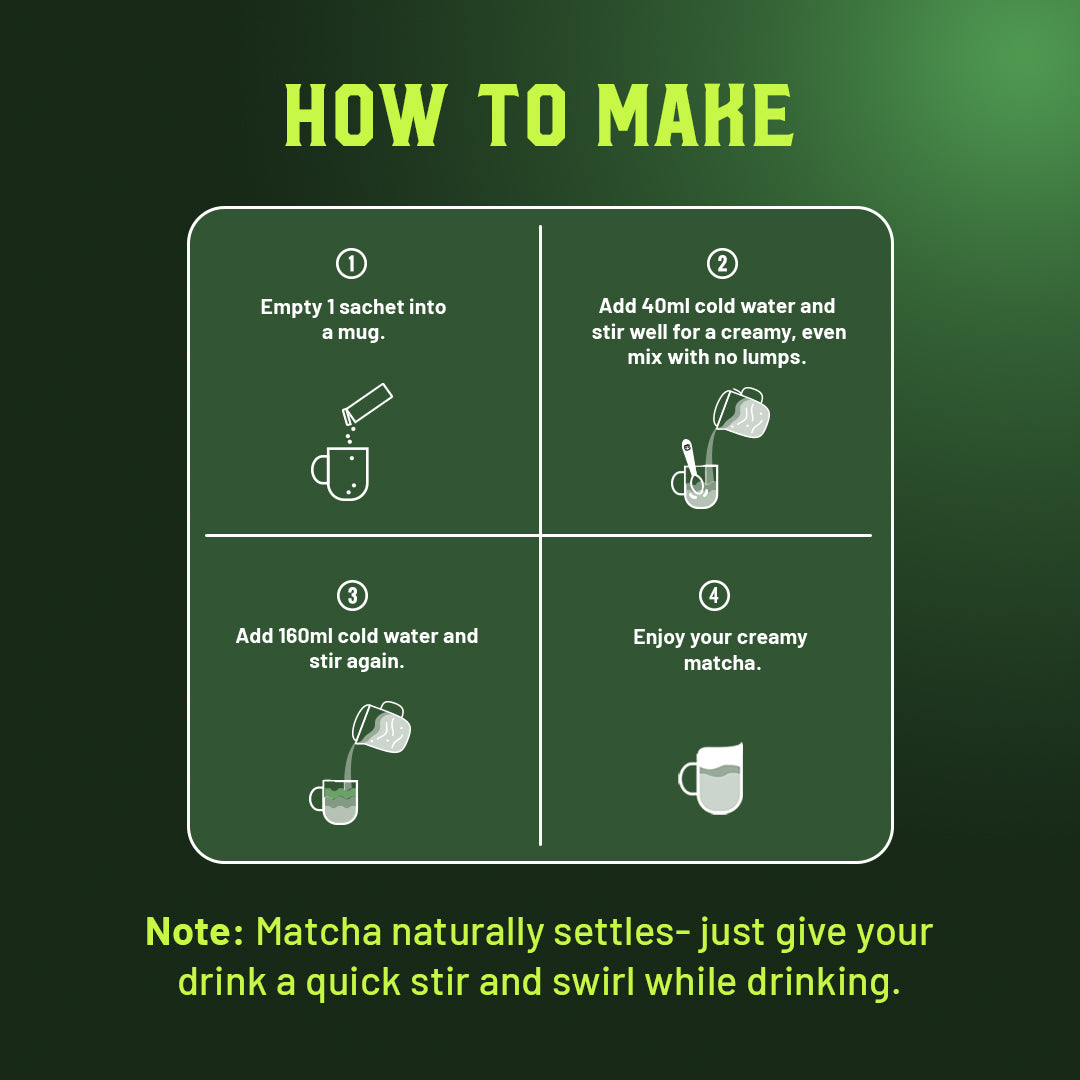 HOW TO MAKE

1
Empty 1 sachet into a mug.

2
Add 40ml cold water and stir well for a creamy, even mix with no lumps.

3
Add 160ml cold water and stir again.

4
Enjoy your creamy matcha.

Note: Matcha naturally settles- just give your drink a quick stir and swirl while drinking.