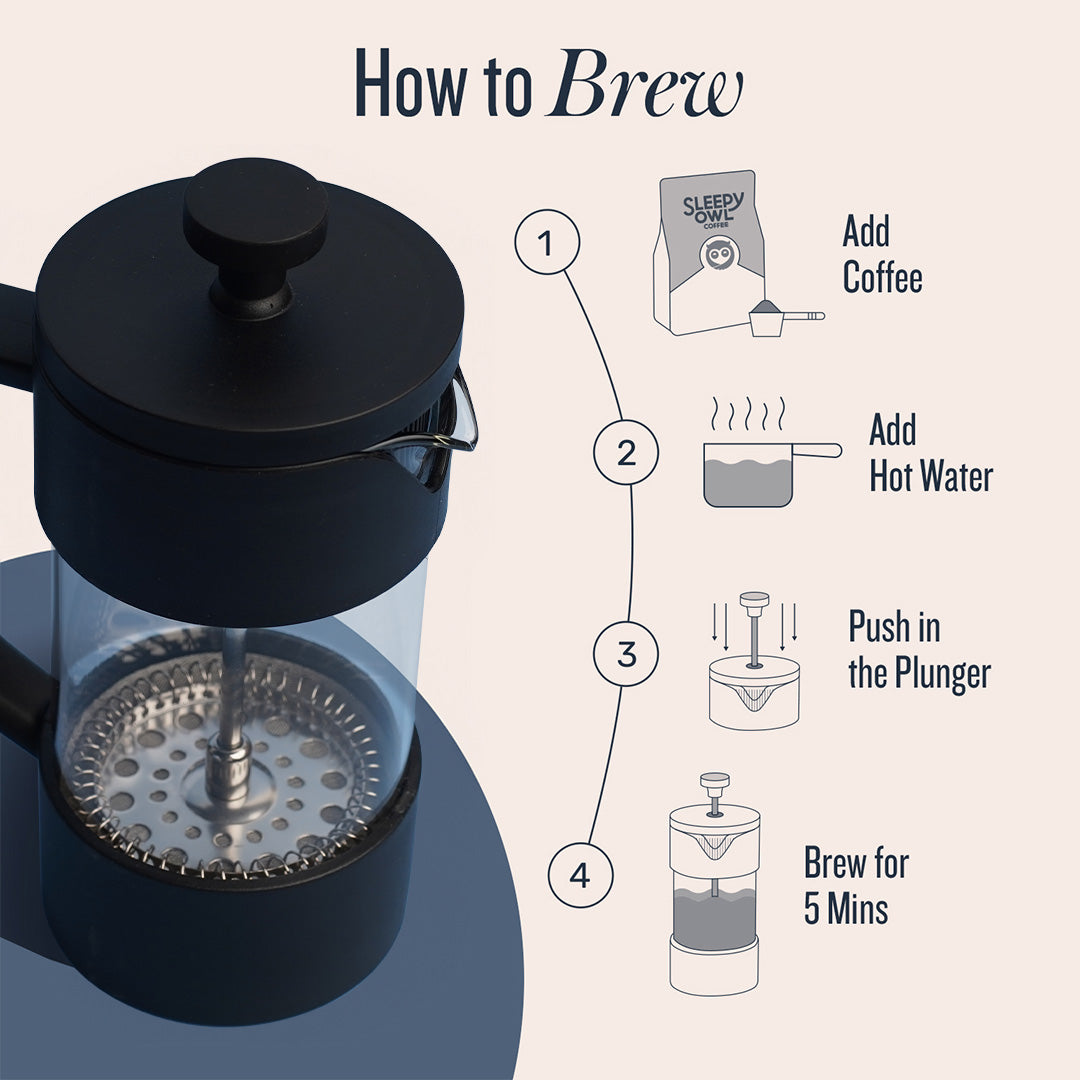 How to Brew

1

SLEEPY OWL COFFEE

Add Coffee

2

Add Hot Water

3

Push in the Plunger

4

Brew for 5 Mins