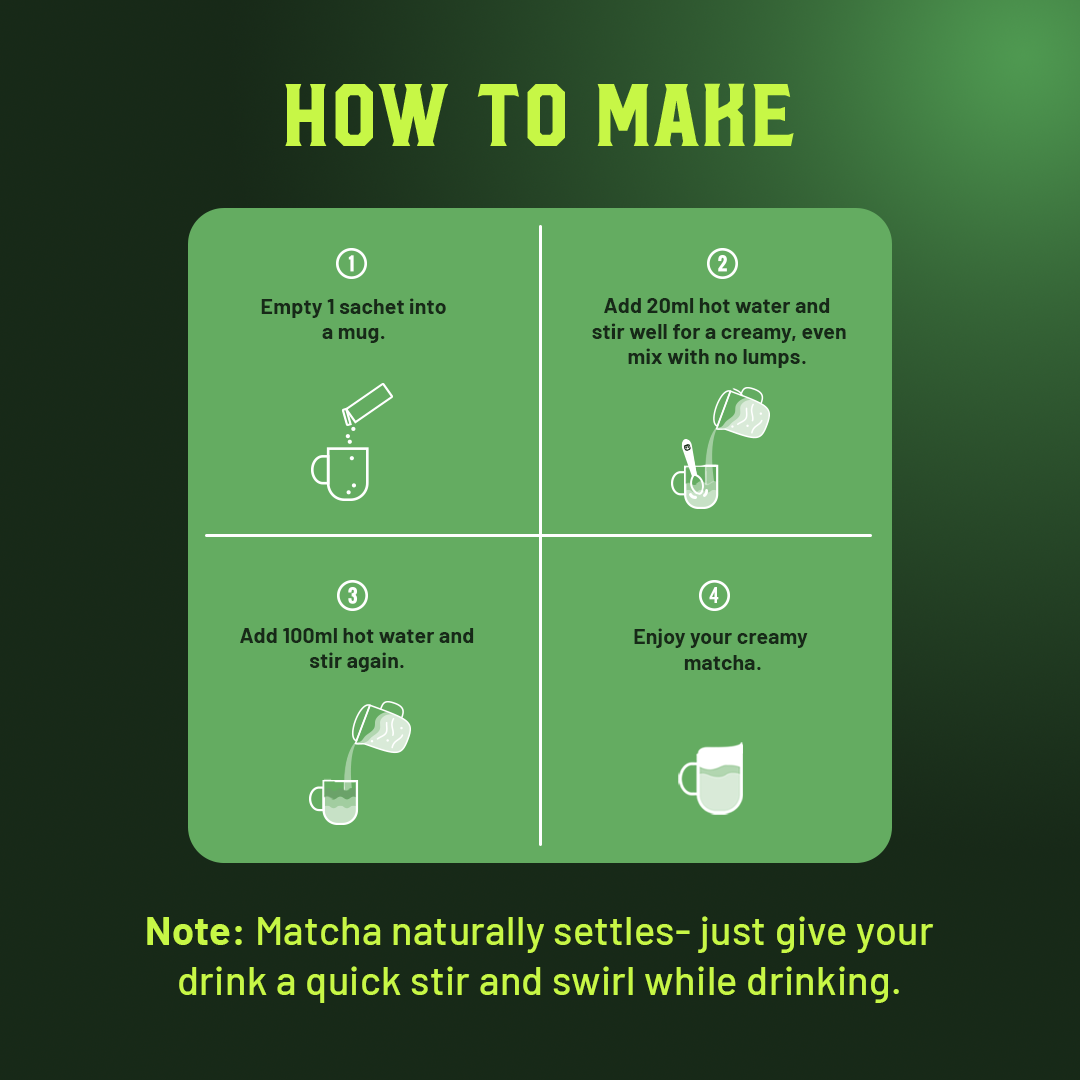 HOW TO MAKE

1
Empty 1 sachet into a mug.

2
Add 20ml hot water and stir well for a creamy, even mix with no lumps.

3
Add 100ml hot water and stir again.

4
Enjoy your creamy matcha.

Note: Matcha naturally settles- just give your drink a quick stir and swirl while drinking.