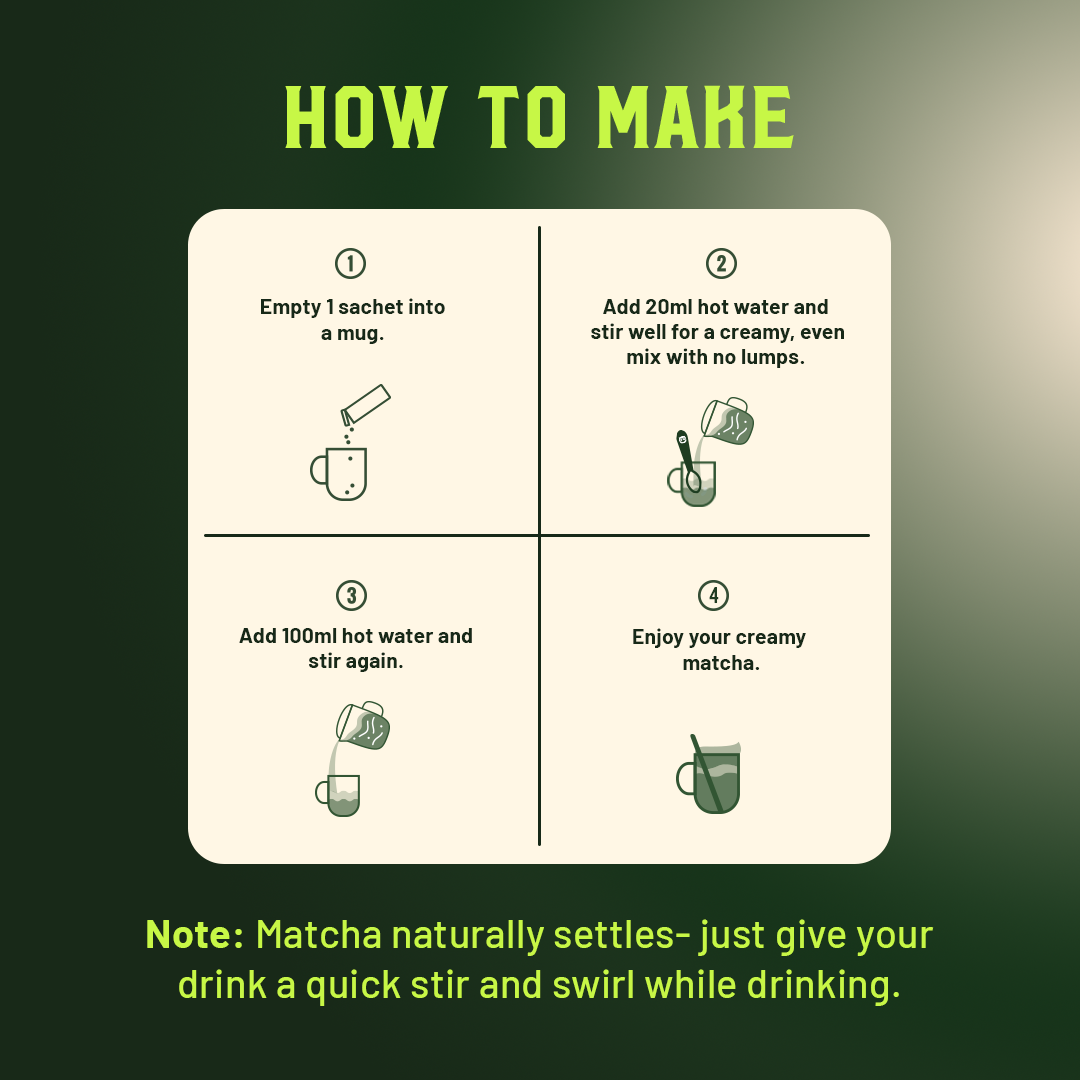 HOW TO MAKE

1

Empty 1 sachet into a mug.

2

Add 20ml hot water and stir well for a creamy, even mix with no lumps.

3

Add 100ml hot water and stir again.

4

Enjoy your creamy matcha.

Note: Matcha naturally settles- just give your drink a quick stir and swirl while drinking.